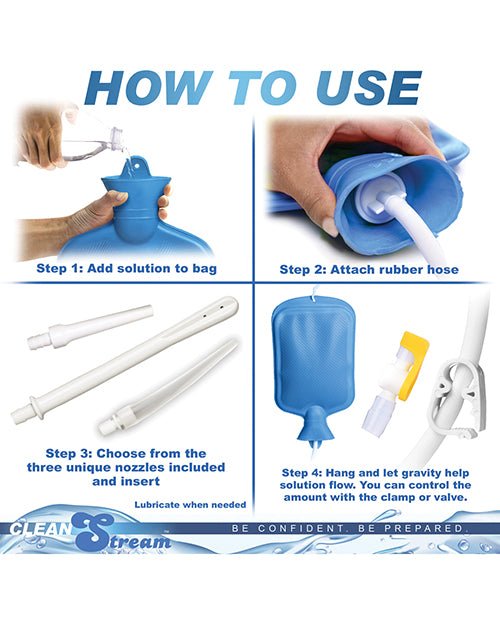 HOW TO USE

Step 1: Add solution to bag

Step 2: Attach rubber hose

Step 3: Choose from the three unique nozzles included and insert

Lubricate when needed

Step 4: Hang and let gravity help solution flow. You can control the amount with the clamp or valve.

CLEAN Stream

BE CONFIDENT. BE PREPARED.