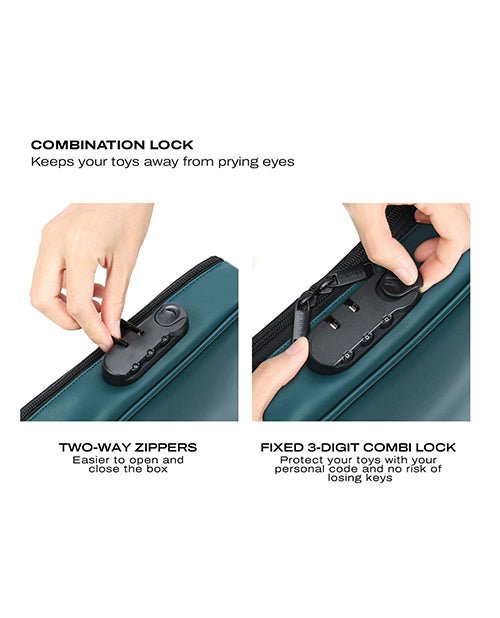 COMBINATION LOCK
Keeps your toys away from prying eyes

TWO-WAY ZIPPERS
Easier to open and close the box

FIXED 3-DIGIT COMBI LOCK
Protect your toys with your personal code and no risk of losing keys