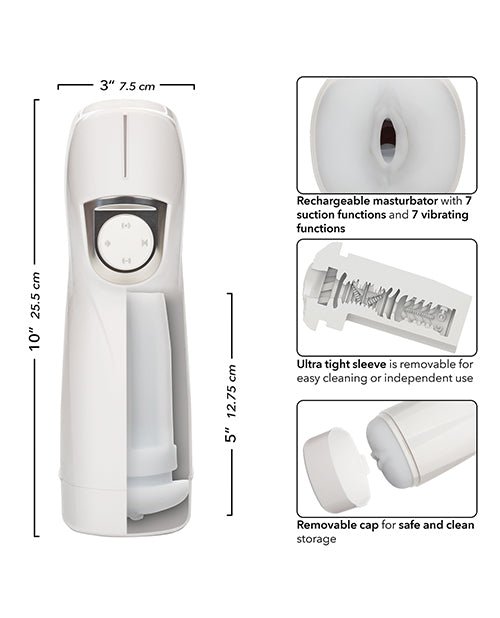 3" 7.5 cm

10" 25.5 cm

5" 12.75 cm

Rechargeable masturbator with 7 suction functions and 7 vibrating functions

Ultra tight sleeve is removable for easy cleaning or independent use

Removable cap for safe and clean storage